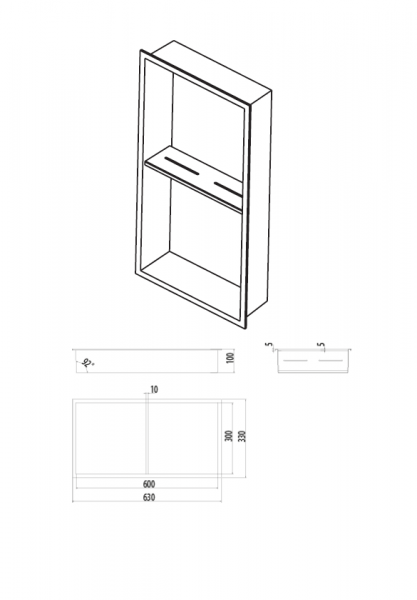 92°
100
5
5
10
300
330
600
630