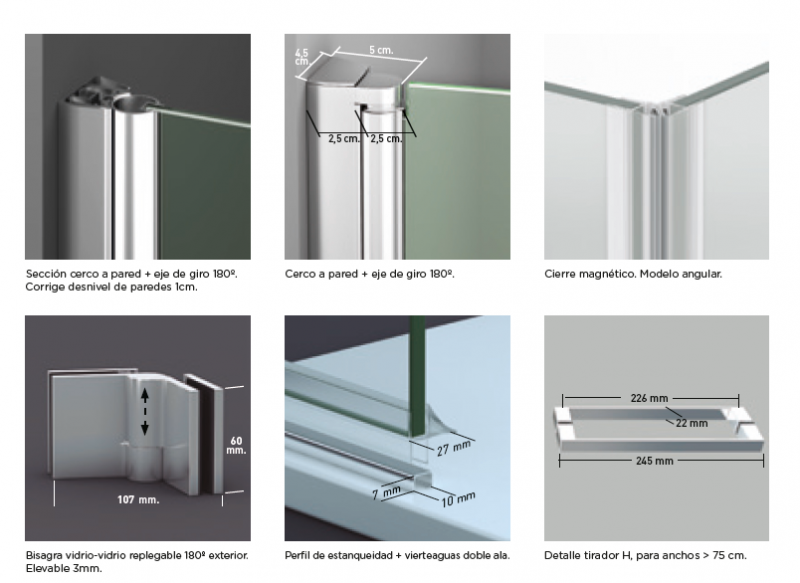 Sección cerco a pared + eje de giro 180º. Corrige desnivel de paredes 1cm.

4,5 cm.

5 cm.

2,5 cm.

2,5 cm.

Cerco a pared + eje de giro 180º.

Cierre magnético. Modelo angular.

60 mm.

107 mm.

Bisagra vidrio-vidrio replegable 180º exterior. Elevable 3mm.

27 mm

7 mm

10 mm

Perfil de estanqueidad + vierteaguas doble ala.

226 mm

22 mm

245 mm

Detalle tirador H, para anchos > 75 cm.