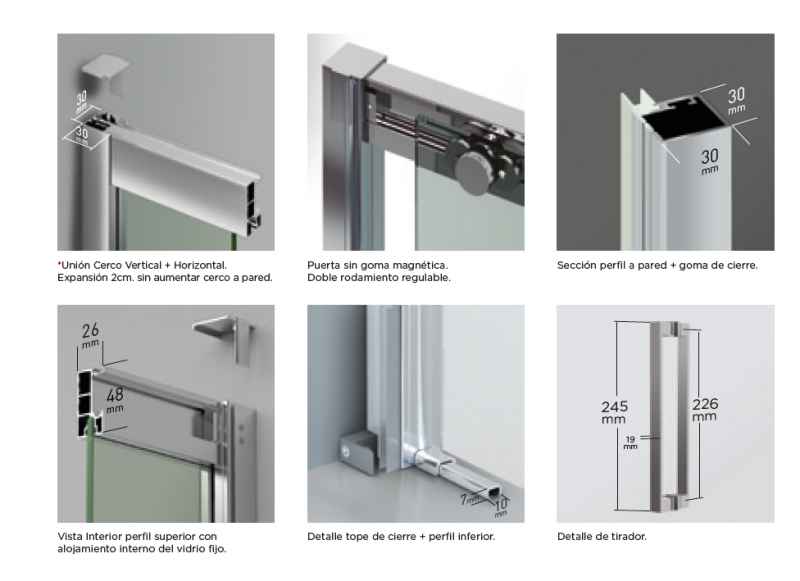 30 mm
30 mm

*Unión Cerco Vertical + Horizontal. Expansión 2cm. sin aumentar cerco a pared.

Puerta sin goma magnética. Doble rodamiento regulable.

30 mm
30 mm

Sección perfil a pared + goma de cierre.

26 mm
48 mm

Vista Interior perfil superior con alojamiento interno del vidrio fijo.

7 mm
10 mm

Detalle tope de cierre + perfil inferior.

245 mm
19 mm
226 mm

Detalle de tirador.