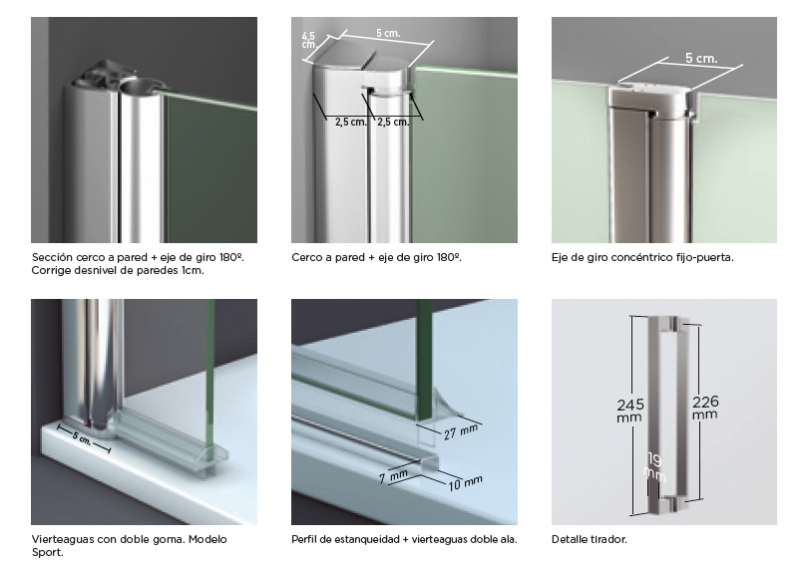 Sección cerco a pared + eje de giro 180º. Corrige desnivel de paredes 1cm.

4,5 cm.

5 cm.

2,5 cm.

2,5 cm.

Cerco a pared + eje de giro 180º.

5 cm.

Eje de giro concéntrico fijo-puerta.

5 cm.

Vierteaguas con doble goma. Modelo Sport.

27 mm

7 mm

10 mm

Perfil de estanqueidad + vierteaguas doble ala.

245 mm

226 mm

19 mm

Detalle tirador.